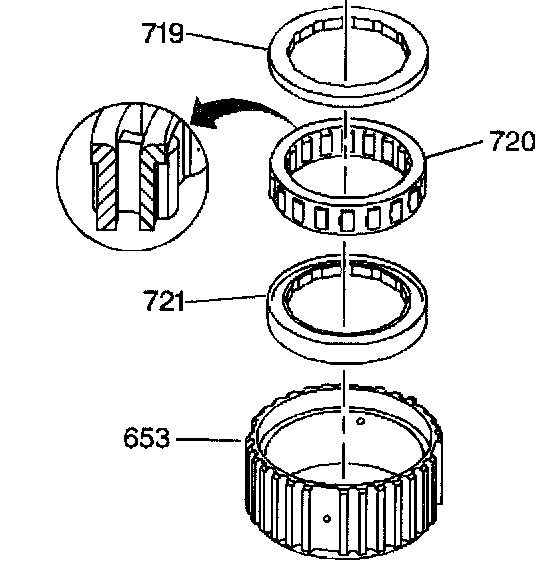 719

720

721

653