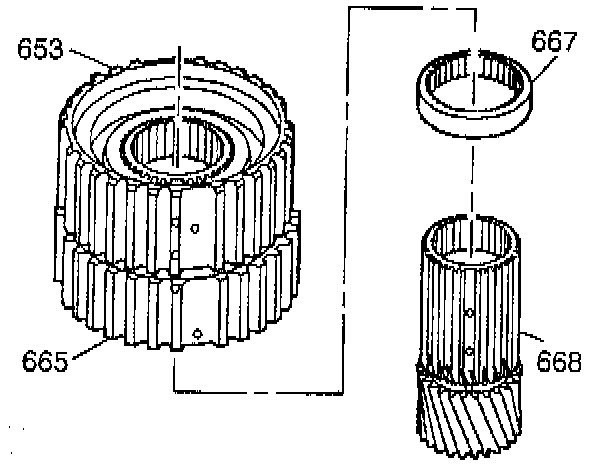 653

667

665

668