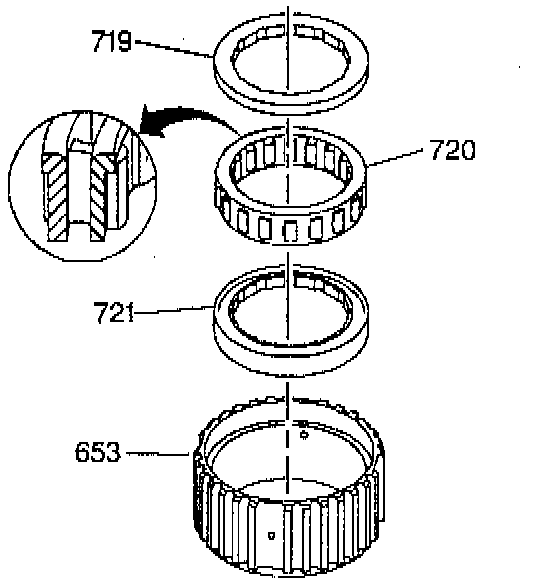 719
720
721
653