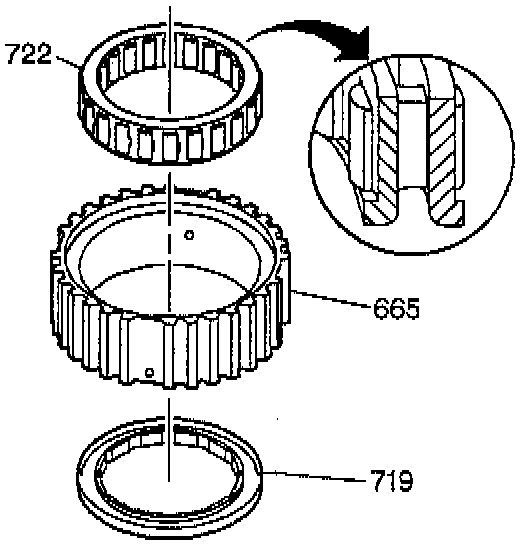 722
665
719