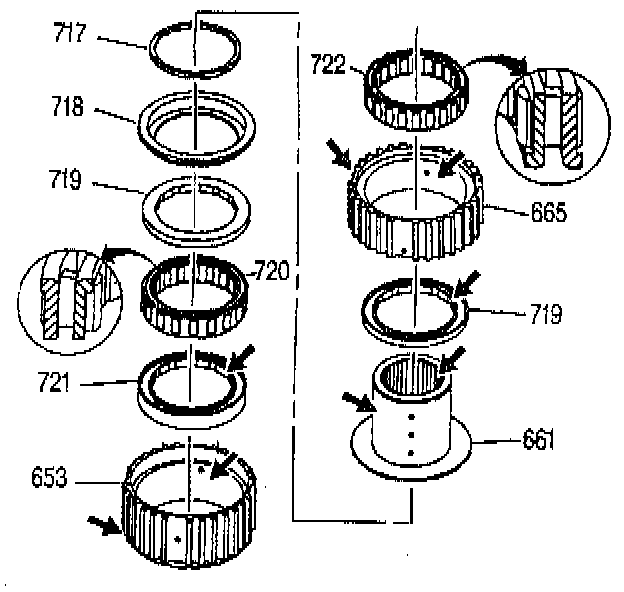 717
718
719
720
721
653
722
665
719
661