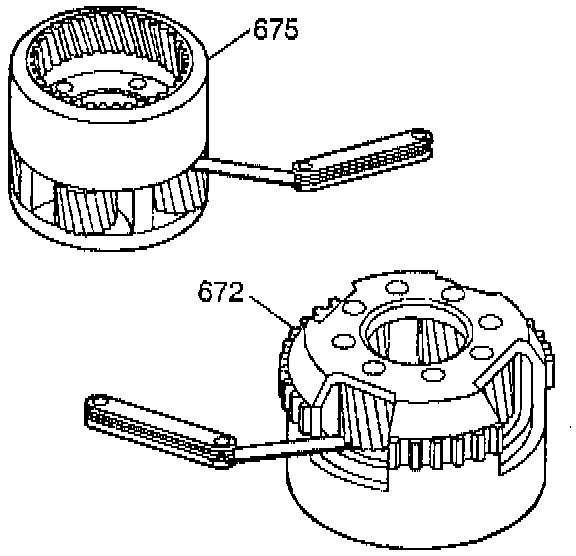 675

672