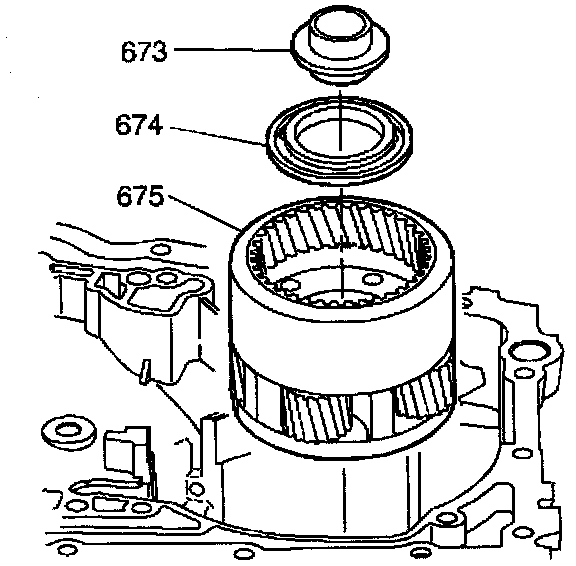 673
674
675