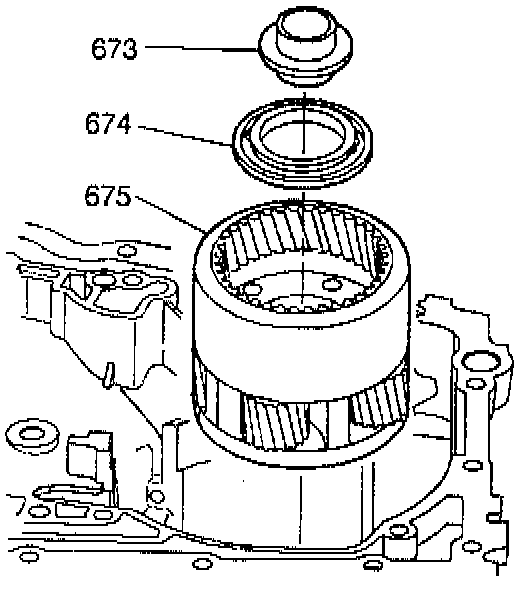 673
674
675