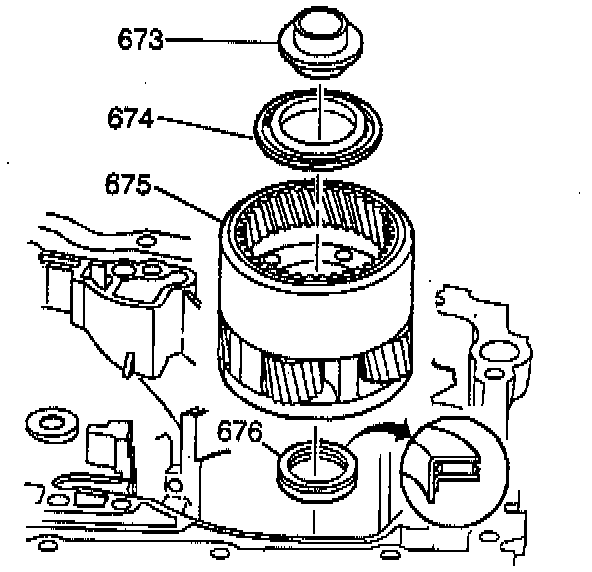 673
674
675
676