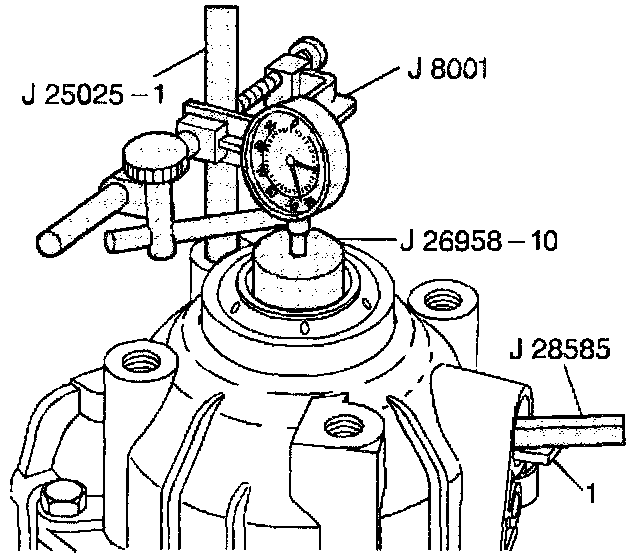 J 25025 – 1
J 8001
J 26958 – 10
J 28585
1