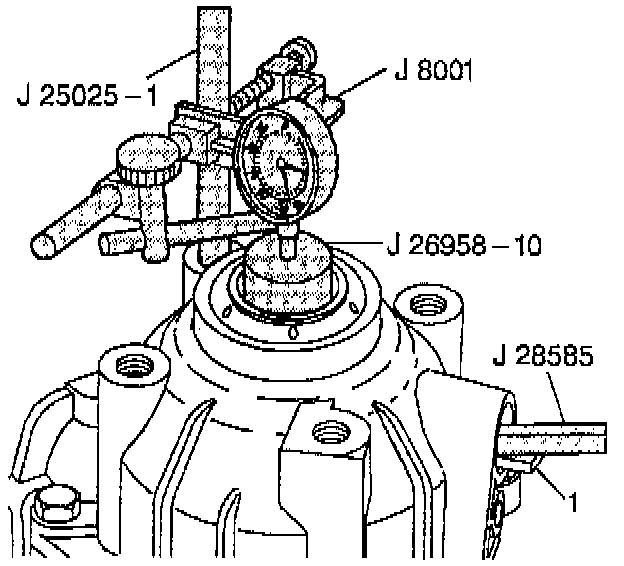 J 25025 – 1

J 8001

J 26958 – 10

J 28585

1