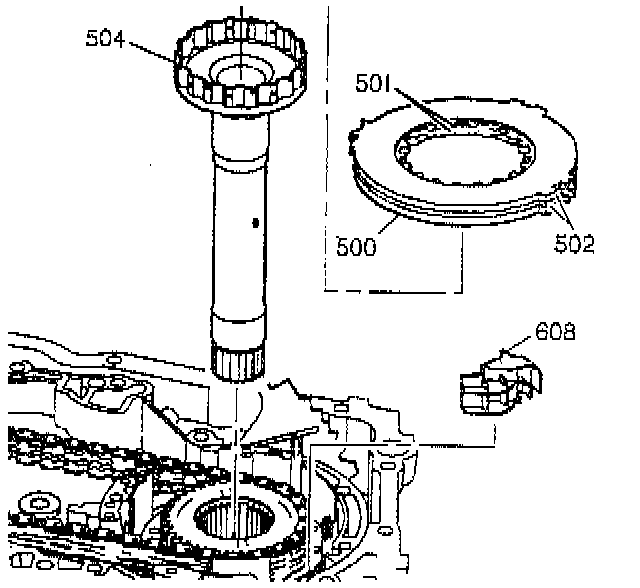 504
501
500
502
608