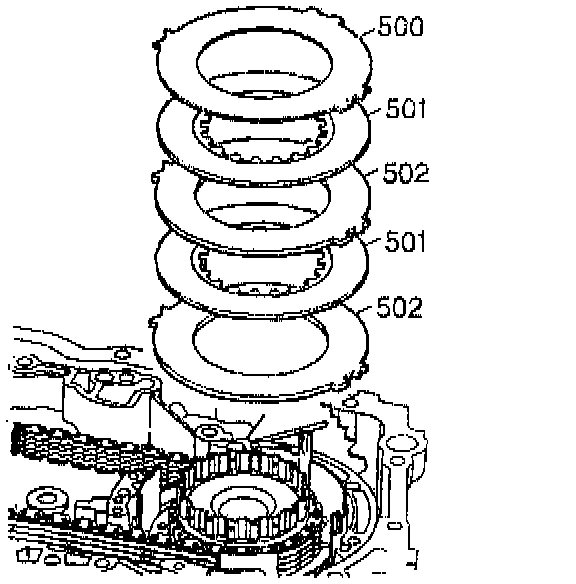 500
501
502
501
502