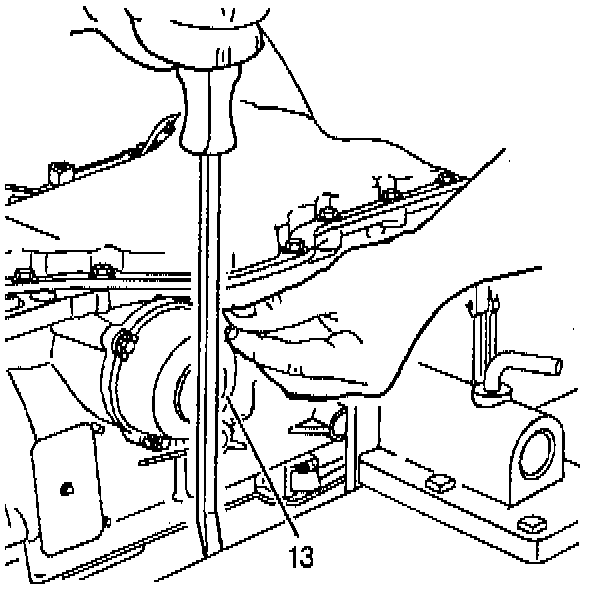 13