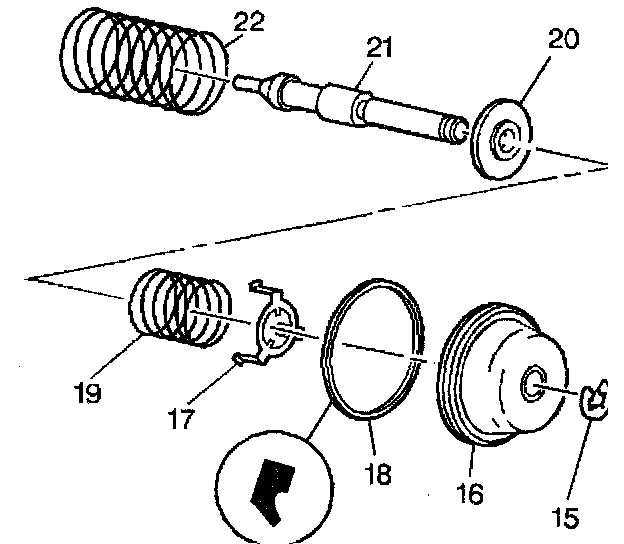 22
21
20
19
17
18
16
15