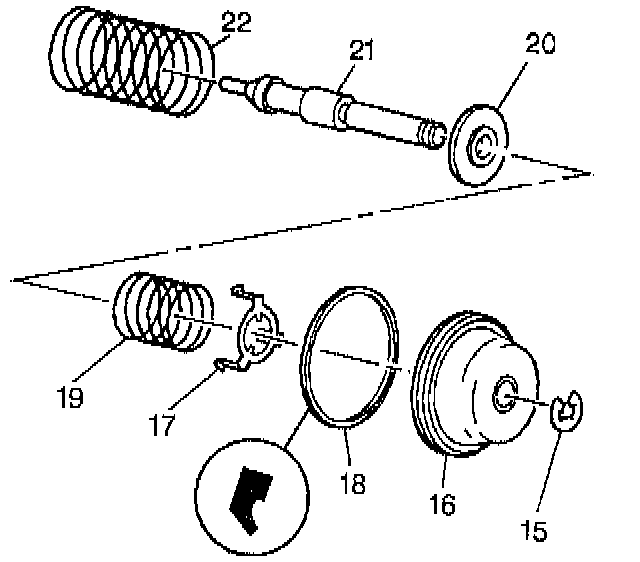 22
21
20
19
17
18
16
15