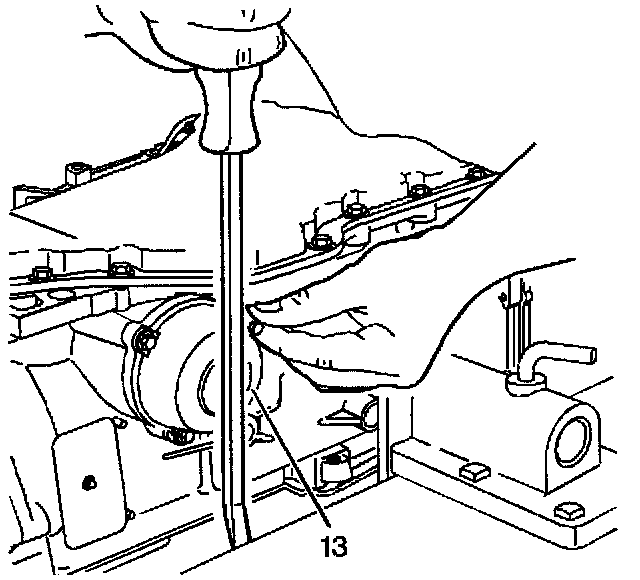 13