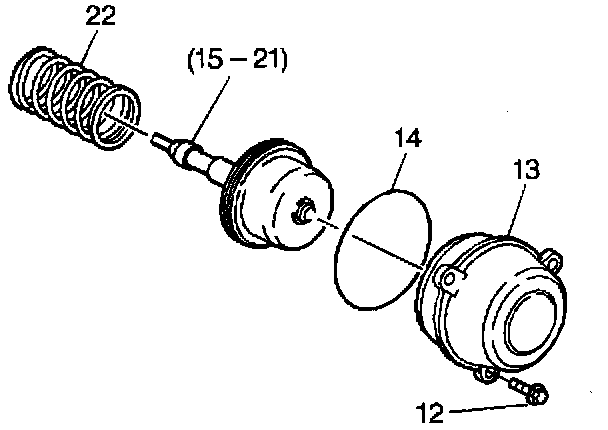 22
(15 – 21)
14
13
12