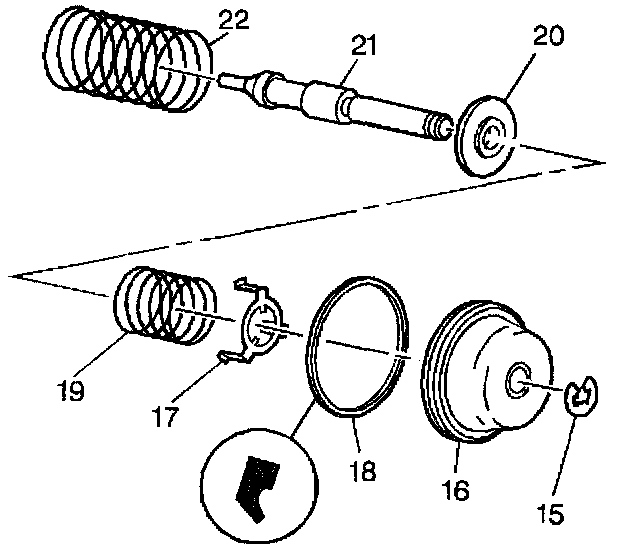 22
21
20
19
17
18
16
15