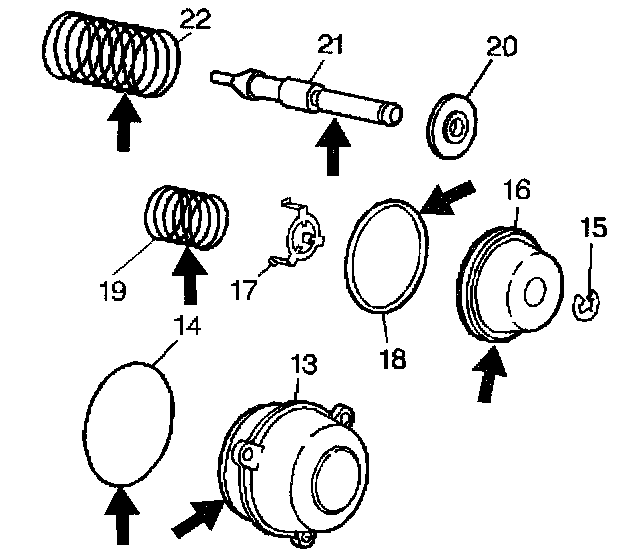 22
21
20
16
15
19
17
18
14
13