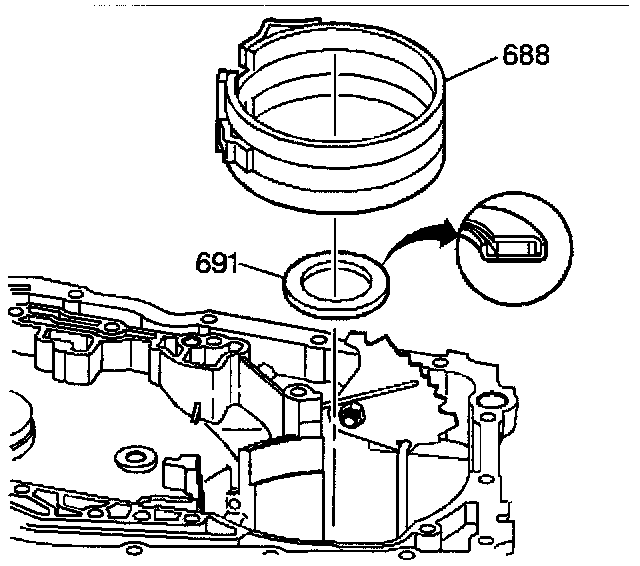 688

691