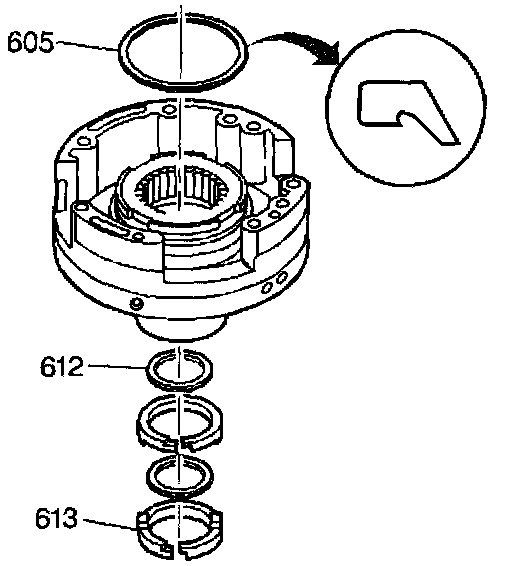 605

612

613