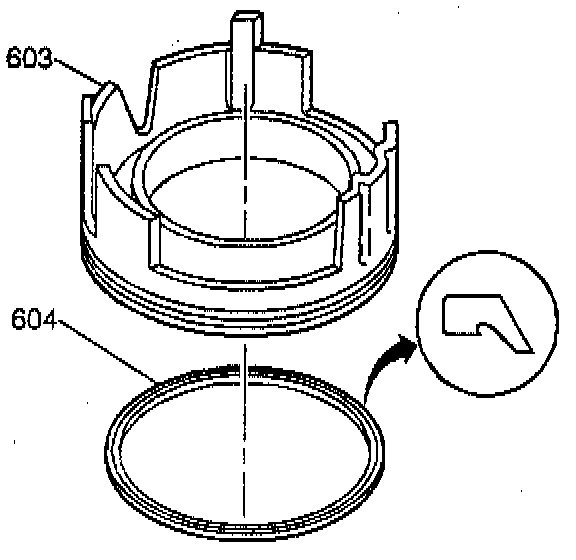 603

604