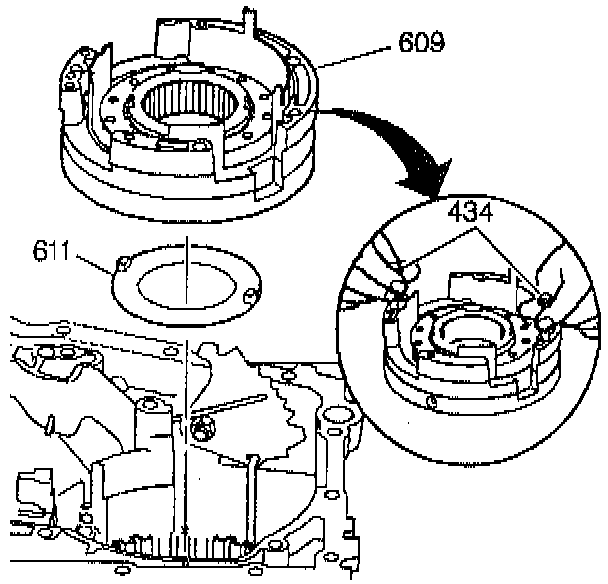 609

434

611