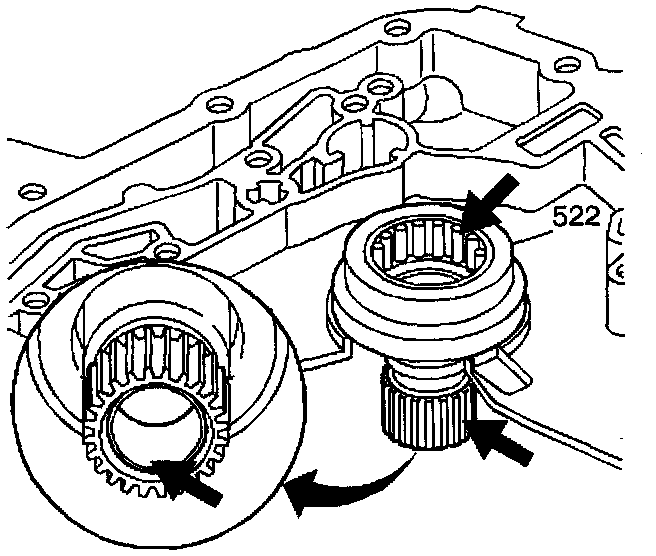 522