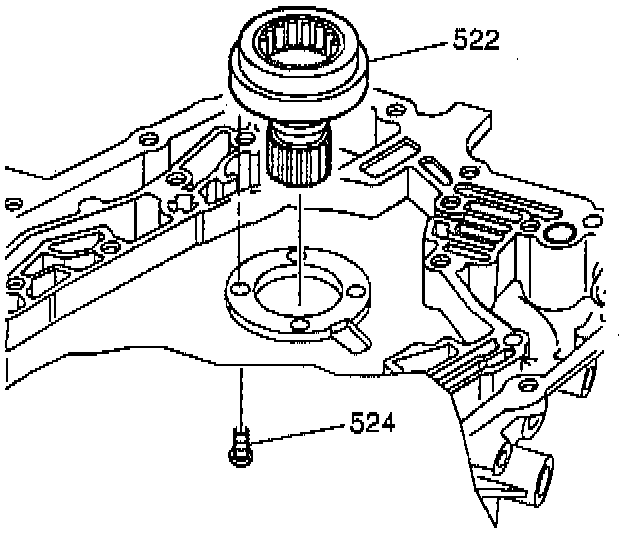 522

524