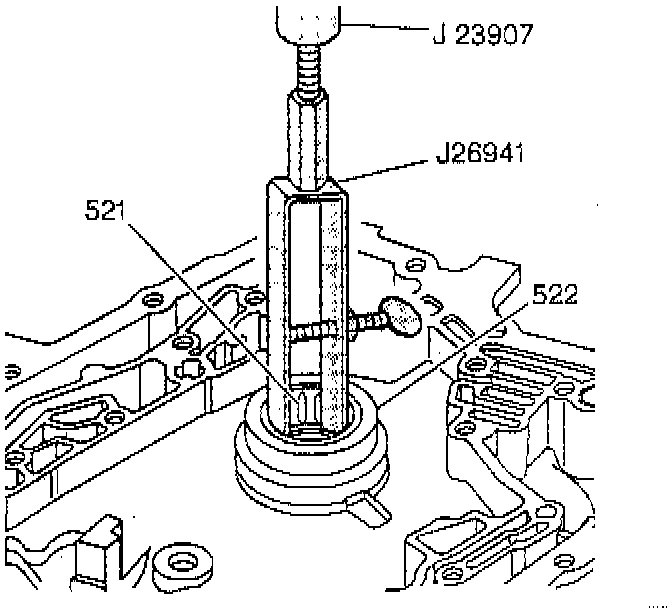 J 23907

J26941

521

522