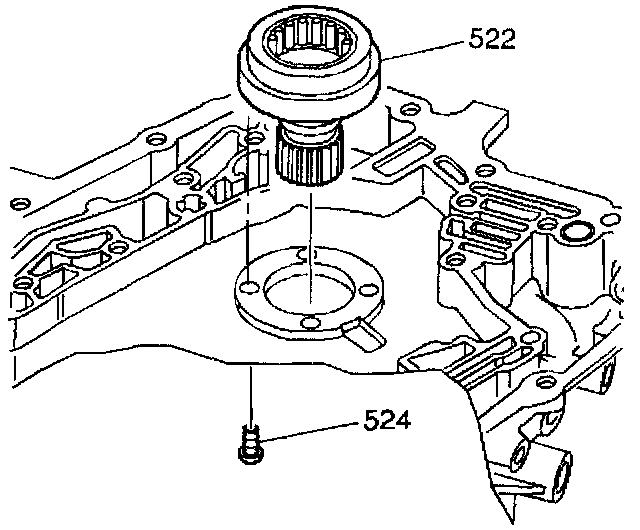 522

524