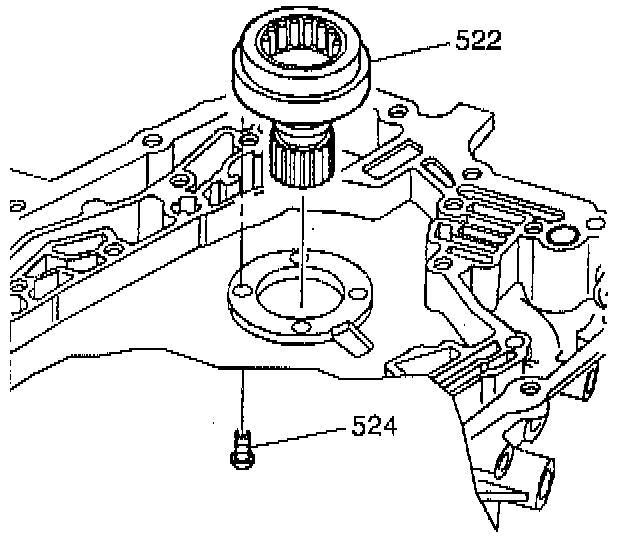 522

524