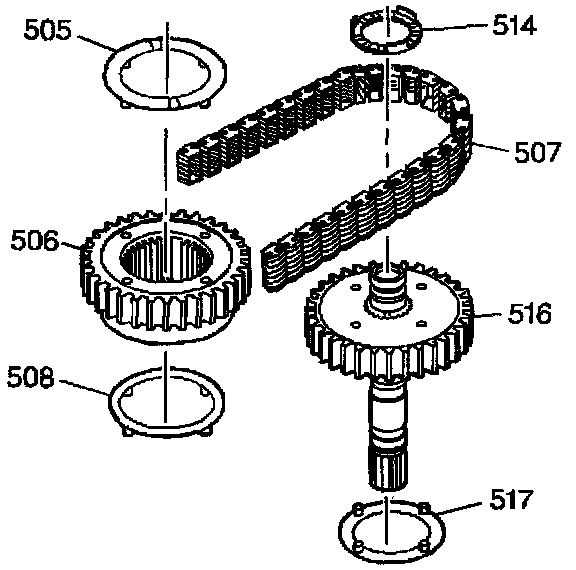 505
514
507
506
516
508
517