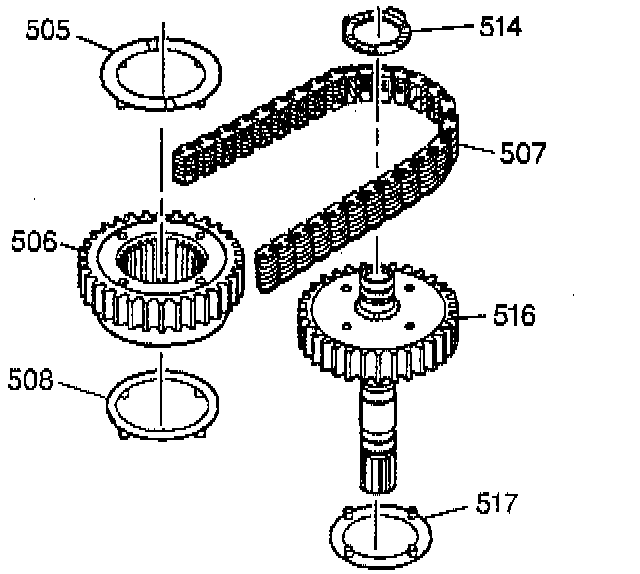 505
514
507
506
516
508
517