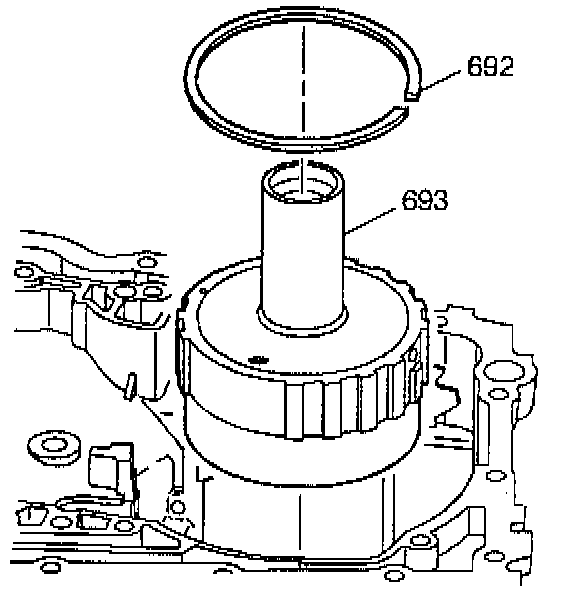 692
693