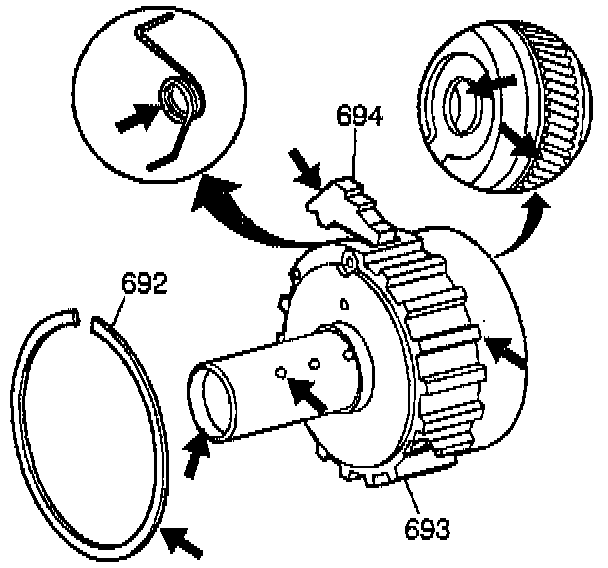 694
692
693