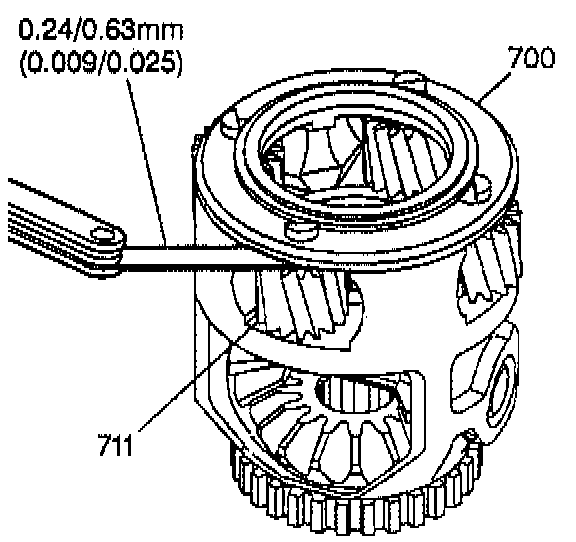 0.24/0.63mm
(0.009/0.025)

700

711