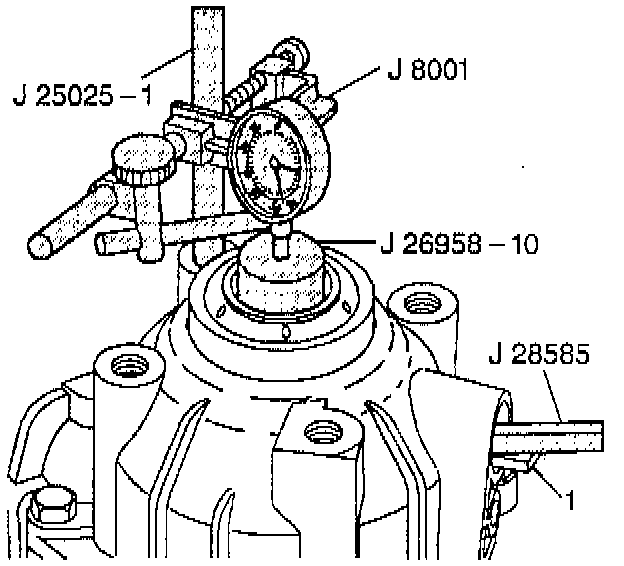 J 25025 – 1
J 8001
J 26958 – 10
J 28585
1