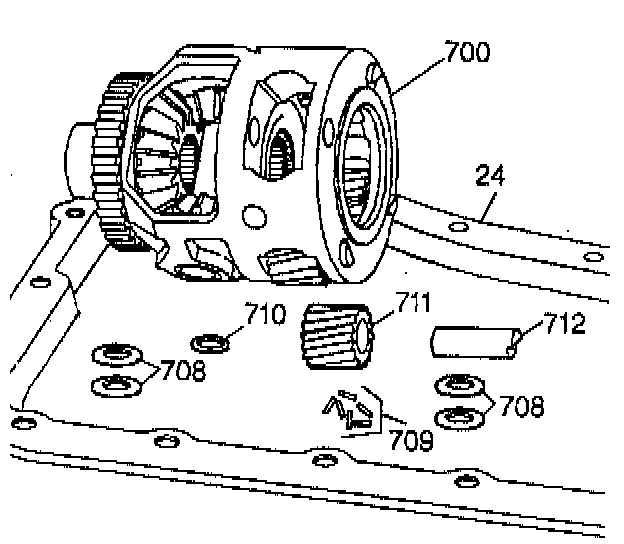 700
24
710
711
712
708
708
709