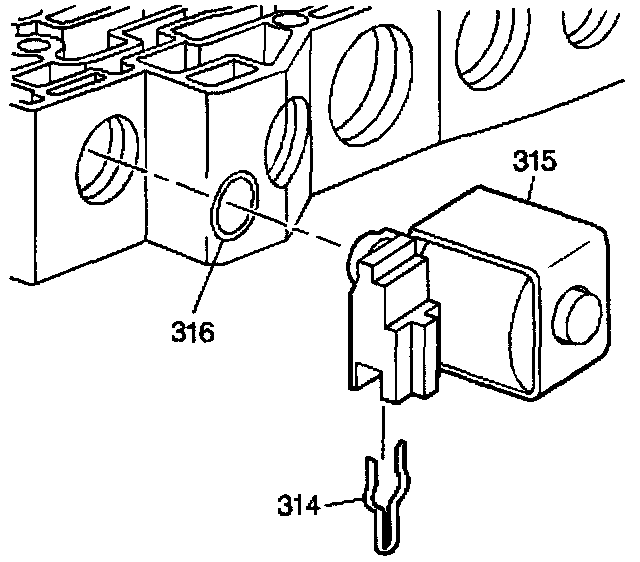 315

316

314