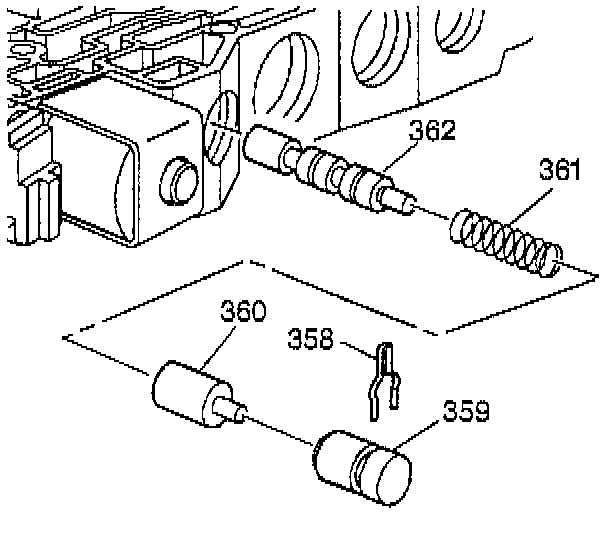 362
361
360
358
359