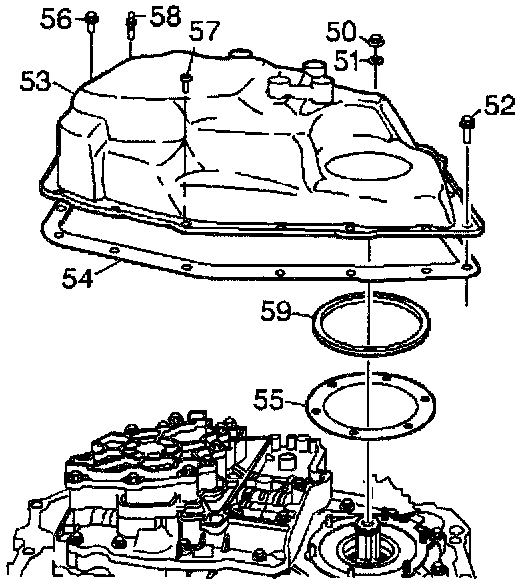 56
58
57
50
51
53
52
54
59
55