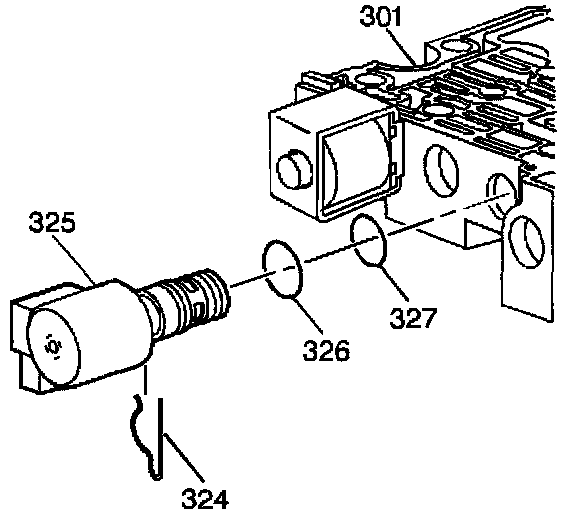 301
325
327
326
324