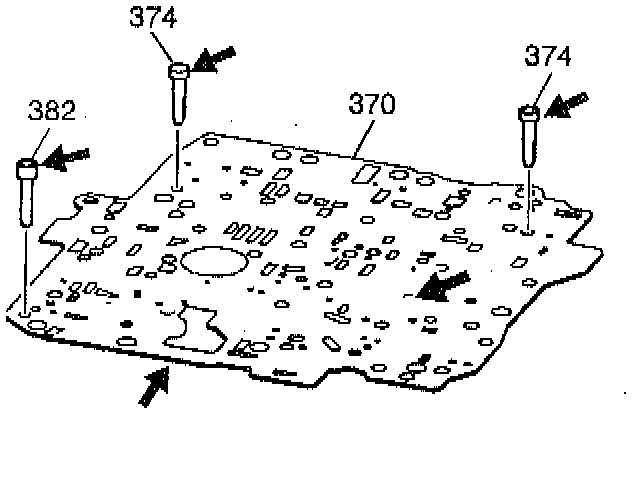 374
374
382
370