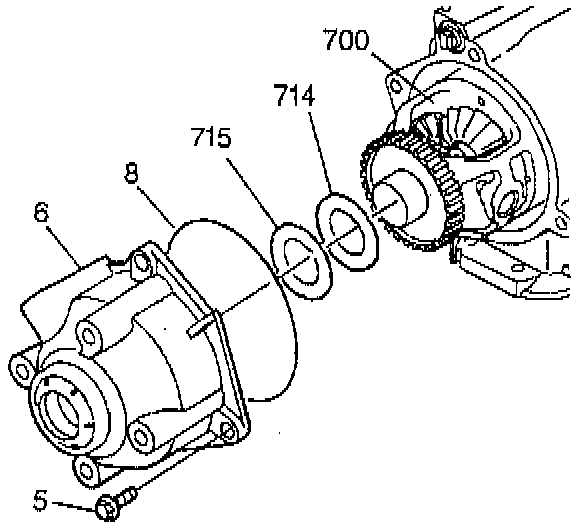 700
714
715
8
6
5