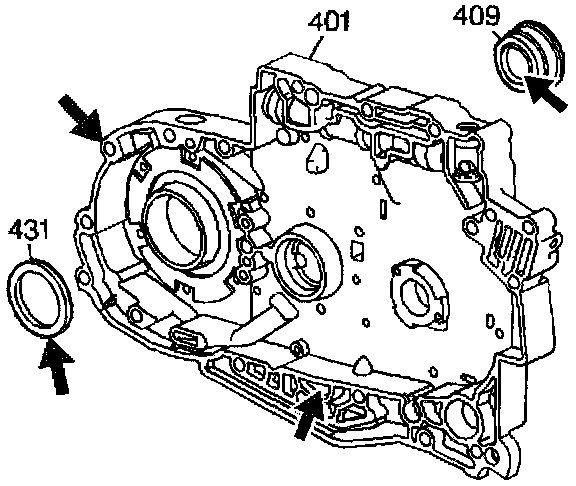 401
409
431