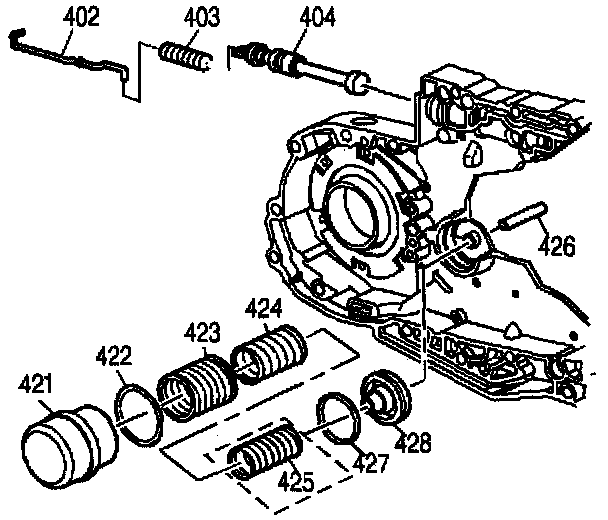 402
403
404
426
424
423
422
421
428
427
425