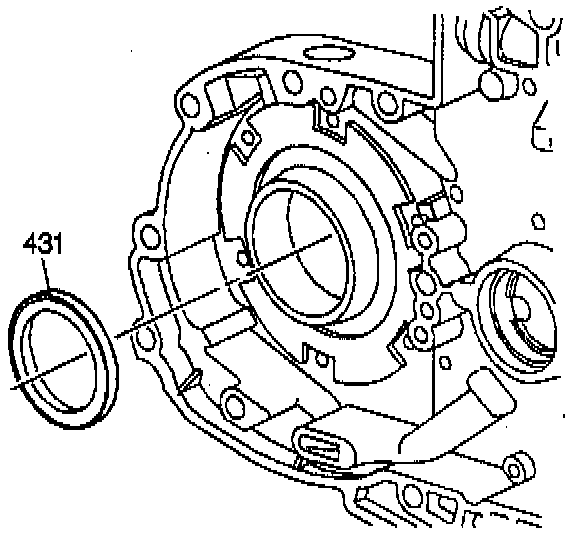 431