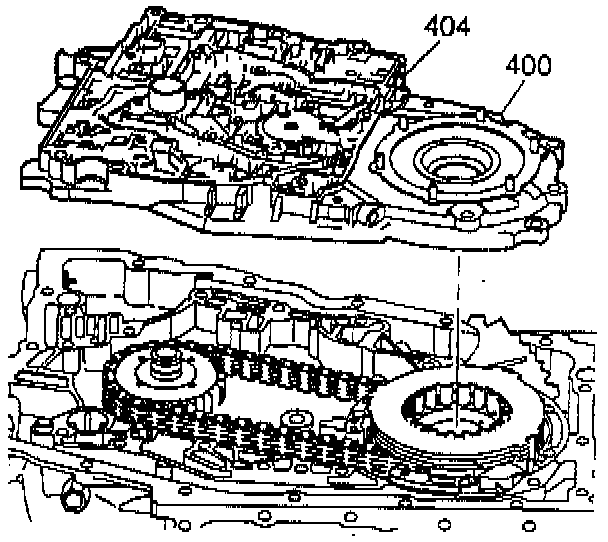 404
400