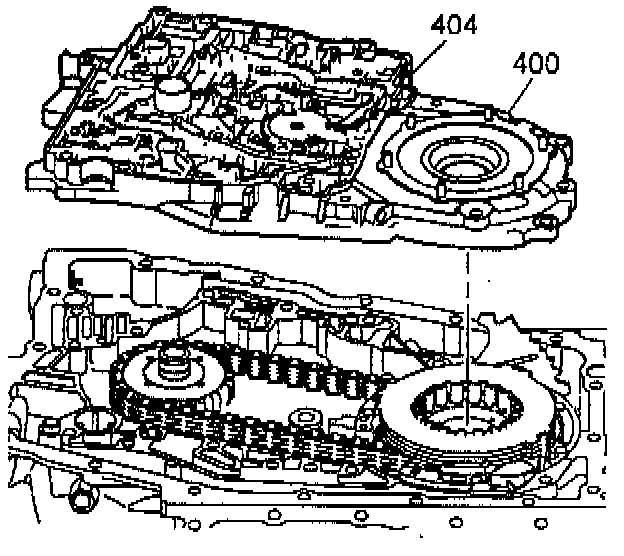 404
400