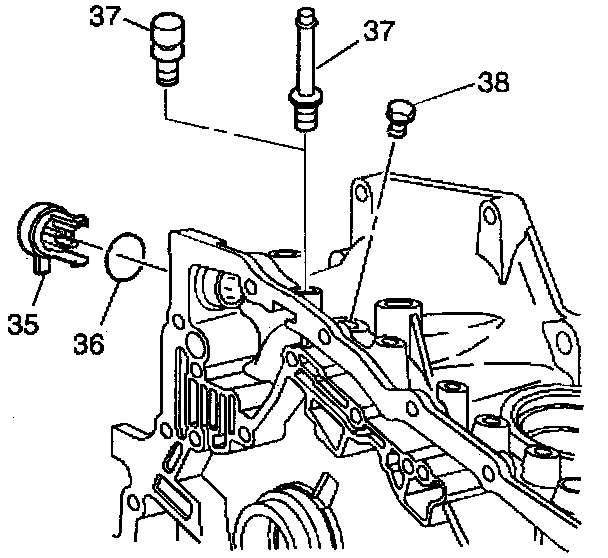 37
37
38
35
36