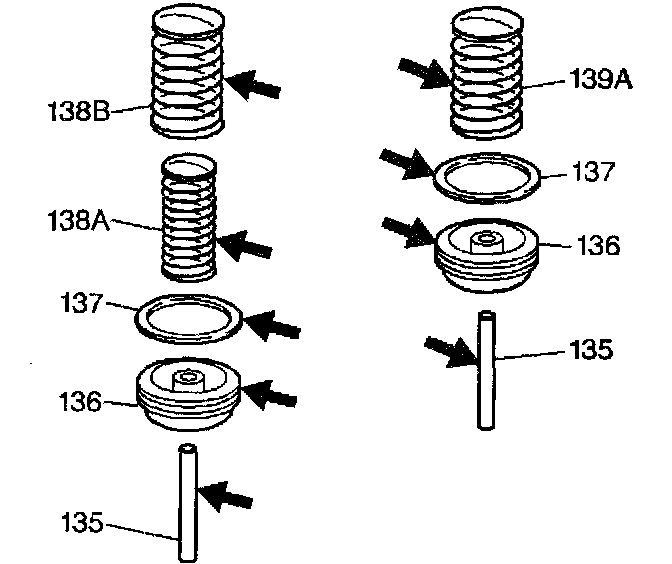 138B
138A
137
136
135
139A
137
136
135