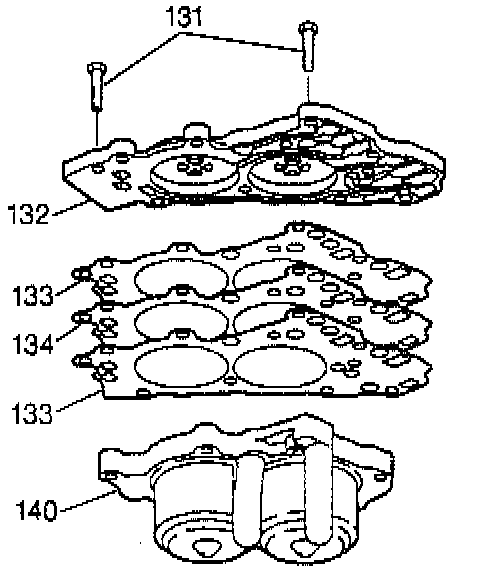 131
132
133
134
133
140